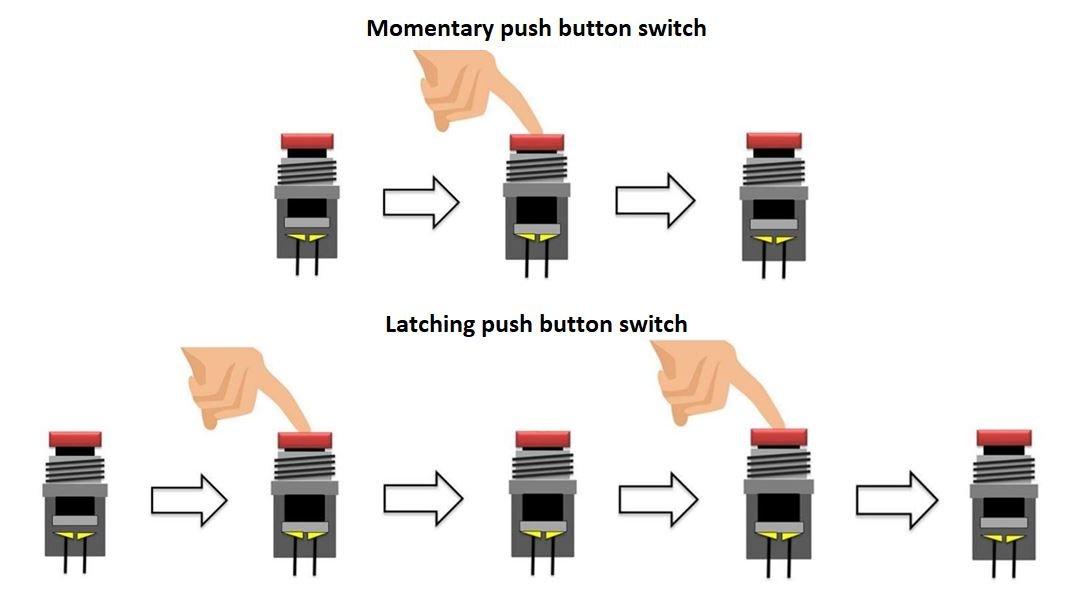 Momentary push button switch

Latching push button switch