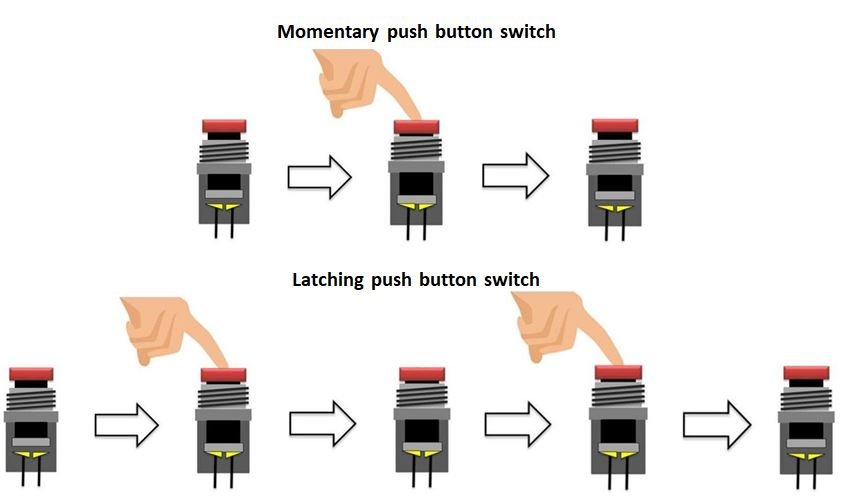 Momentary push button switch

Latching push button switch