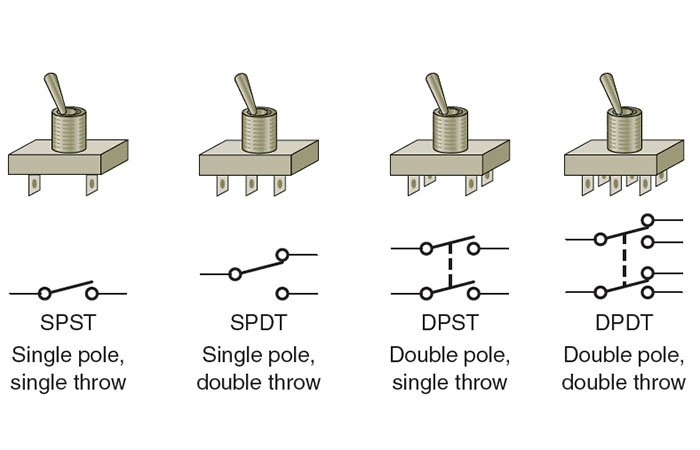 SPST
Single pole, single throw

SPDT
Single pole, double throw

DPST
Double pole, single throw

DPDT
Double pole, double throw